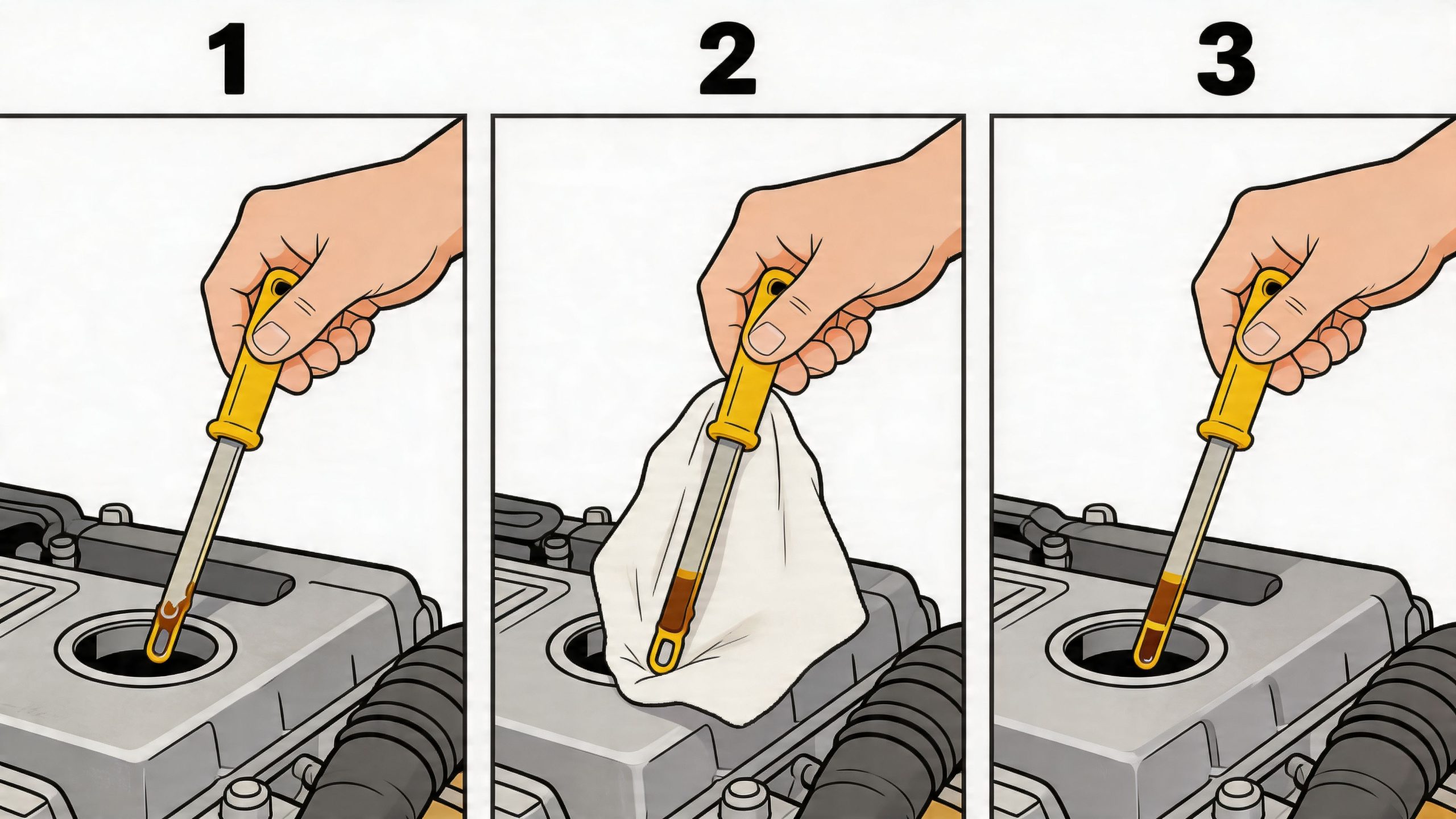 1

2

3